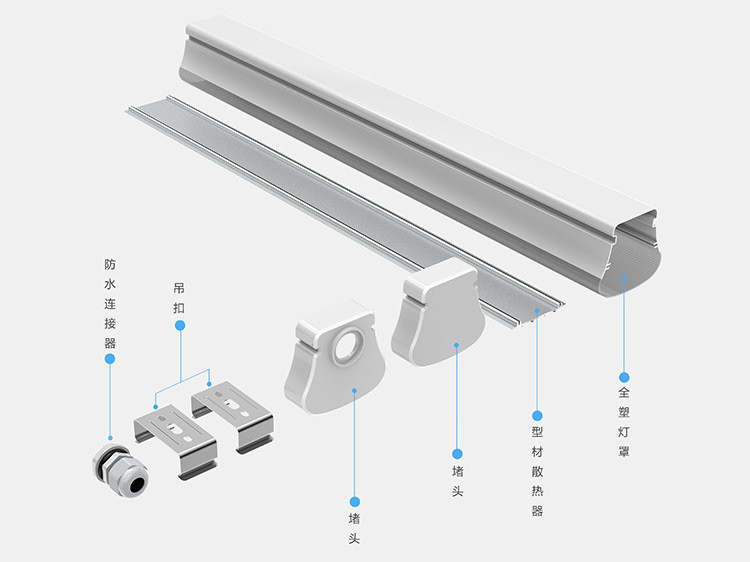 防水连接器

吊扣

堵头

堵头

型材散热器

全塑灯罩