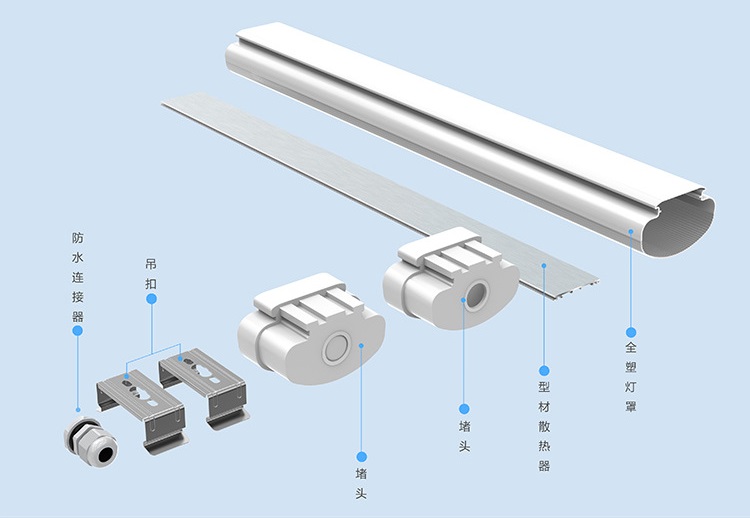 防水连接器

吊扣

堵头

堵头

型材散热器

全塑灯罩