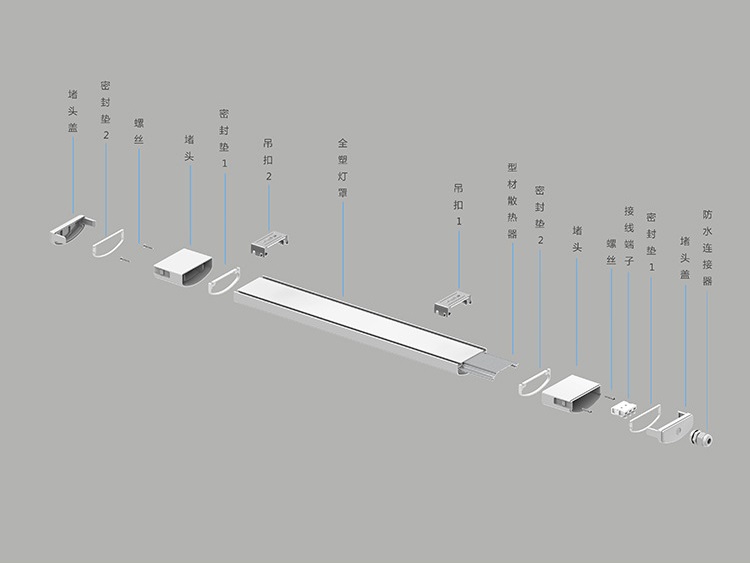 堵头盖
密封垫2
螺丝
堵头
密封垫1
吊扣2
全塑灯罩
吊扣1
型材散热器
密封垫2
堵头
螺丝
接线端子
密封垫1
堵头盖
防水连接器